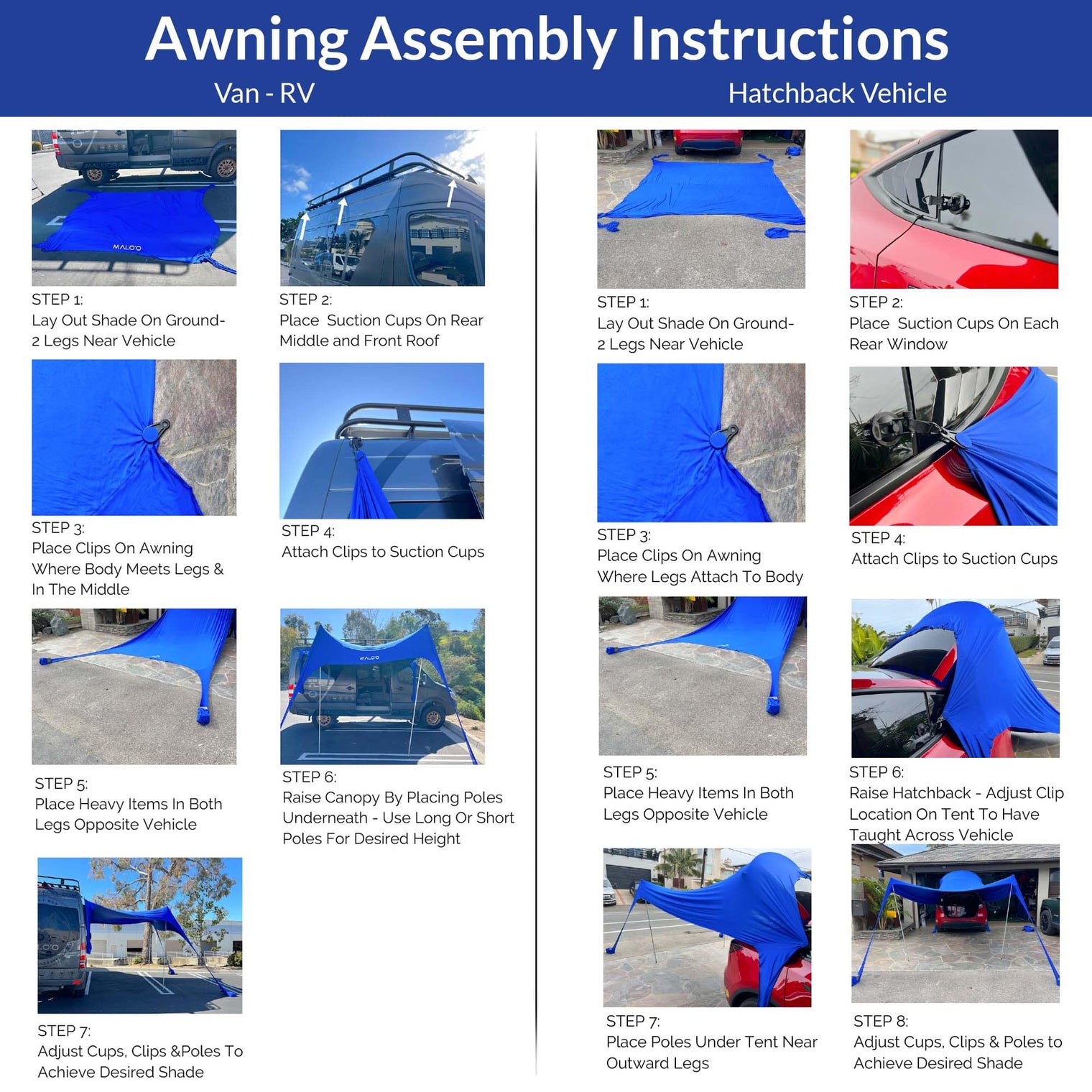 Awning Assembly Instructions

Van - RV

MALO'O

STEP 1:
Lay Out Shade On Ground- 2 Legs Near Vehicle

STEP 2:
Place Suction Cups On Rear Middle and Front Roof

STEP 3:
Place Clips On Awning Where Body Meets Legs & In The Middle

STEP 4:
Attach Clips to Suction Cups

STEP 5:
Place Heavy Items In Both Legs Opposite Vehicle

MALO'O

STEP 6:
Raise Canopy By Placing Poles Underneath - Use Long Or Short Poles For Desired Height

STEP 7:
Adjust Cups, Clips &Poles To Achieve Desired Shade

Hatchback Vehicle

STEP 1:
Lay Out Shade On Ground- 2 Legs Near Vehicle

STEP 2:
Place Suction Cups On Each Rear Window

STEP 3:
Place Clips On Awning Where Legs Attach To Body

STEP 4:
Attach Clips to Suction Cups

STEP 5:
Place Heavy Items In Both Legs Opposite Vehicle

STEP 6:
Raise Hatchback - Adjust Clip Location On Tent To Have Taught Across Vehicle

STEP 7:
Place Poles Under Tent Near Outward Legs

STEP 8:
Adjust Cups, Clips & Poles to Achieve Desired Shade