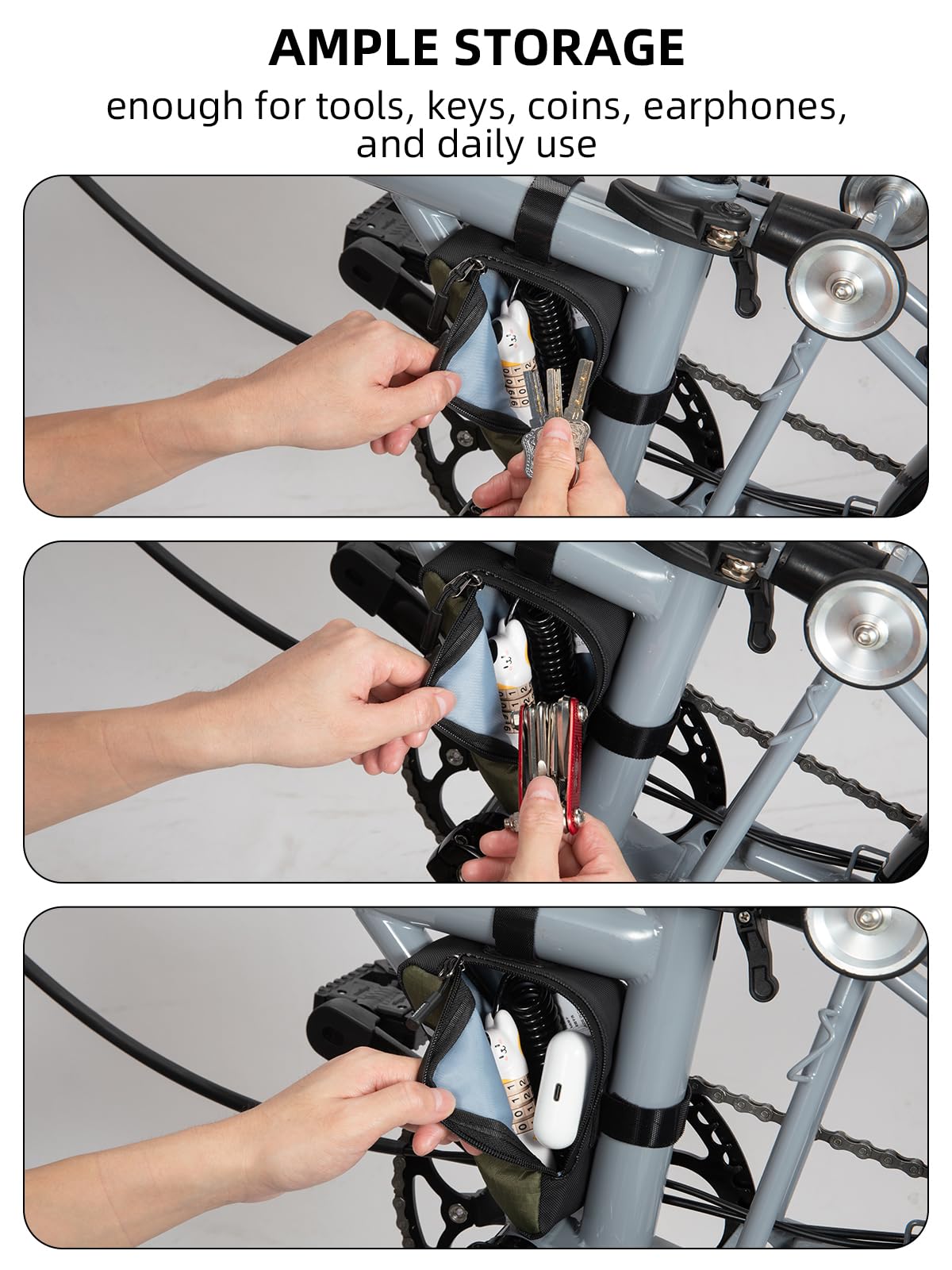 AMPLE STORAGE

enough for tools, keys, coins, earphones, and daily use