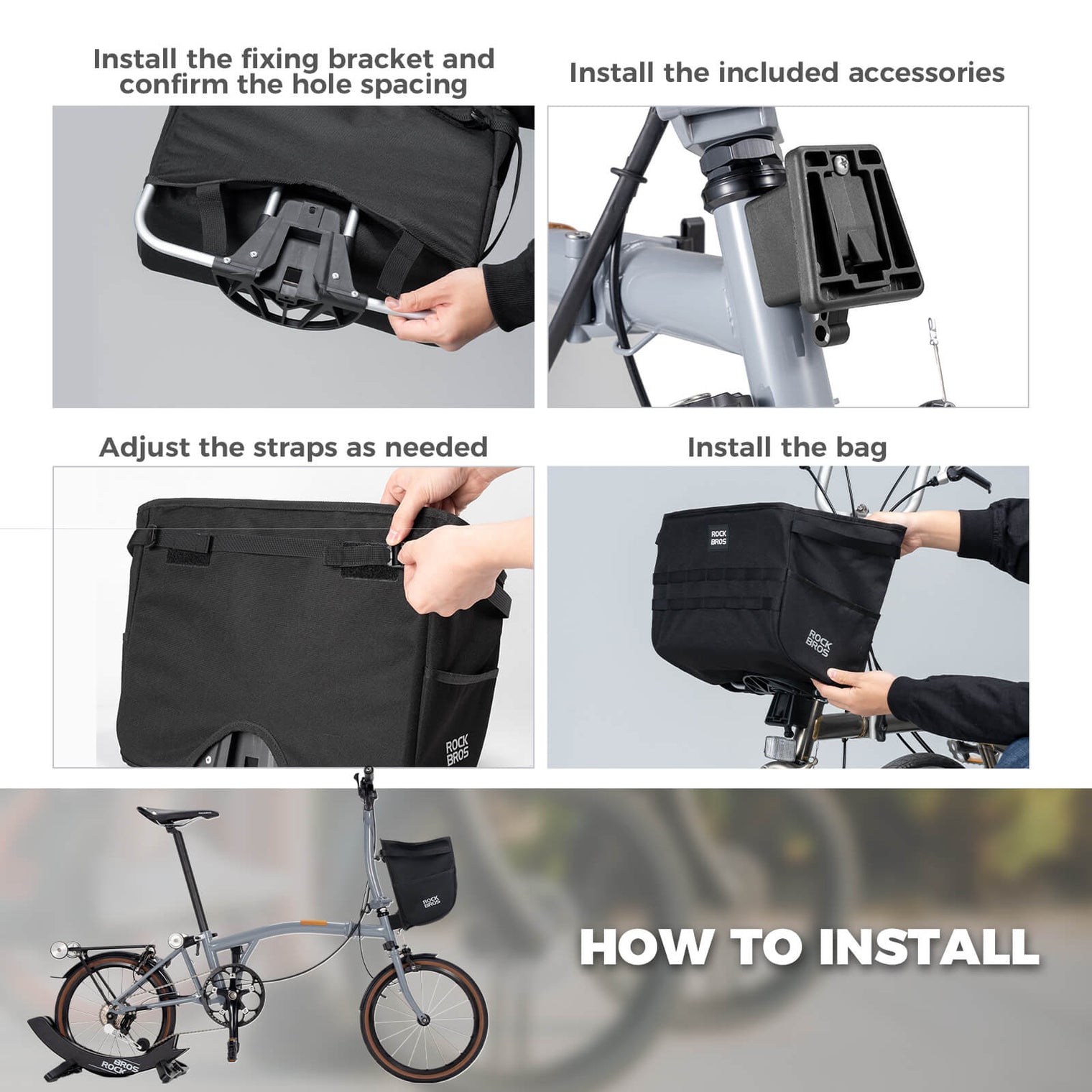 Install the fixing bracket and confirm the hole spacing

Install the included accessories

Adjust the straps as needed

ROCK BROS

Install the bag

ROCK BROS

ROCK BROS

ROCK BROS

ROCK BROS

HOW TO INSTALL