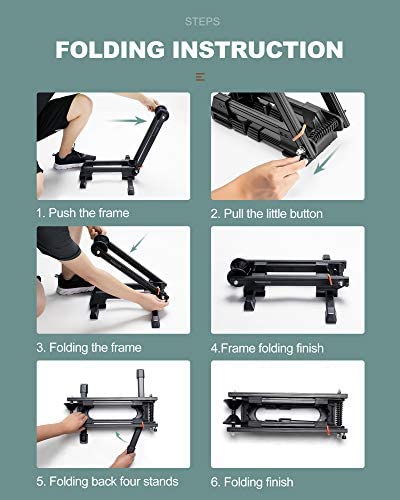 STEPS

FOLDING INSTRUCTION

1. Push the frame

2. Pull the little button

3. Folding the frame

4.Frame folding finish

5. Folding back four stands

6. Folding finish