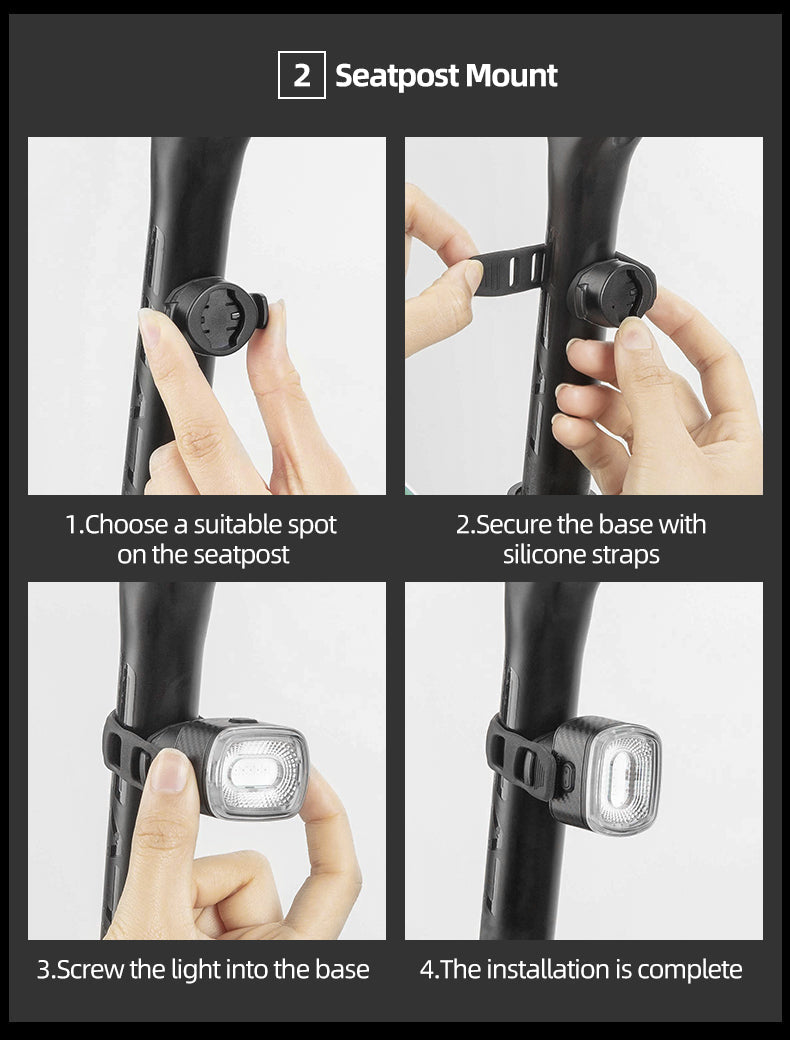 2 Seatpost Mount

1.Choose a suitable spot on the seatpost

2.Secure the base with silicone straps

3.Screw the light into the base

4.The installation is complete