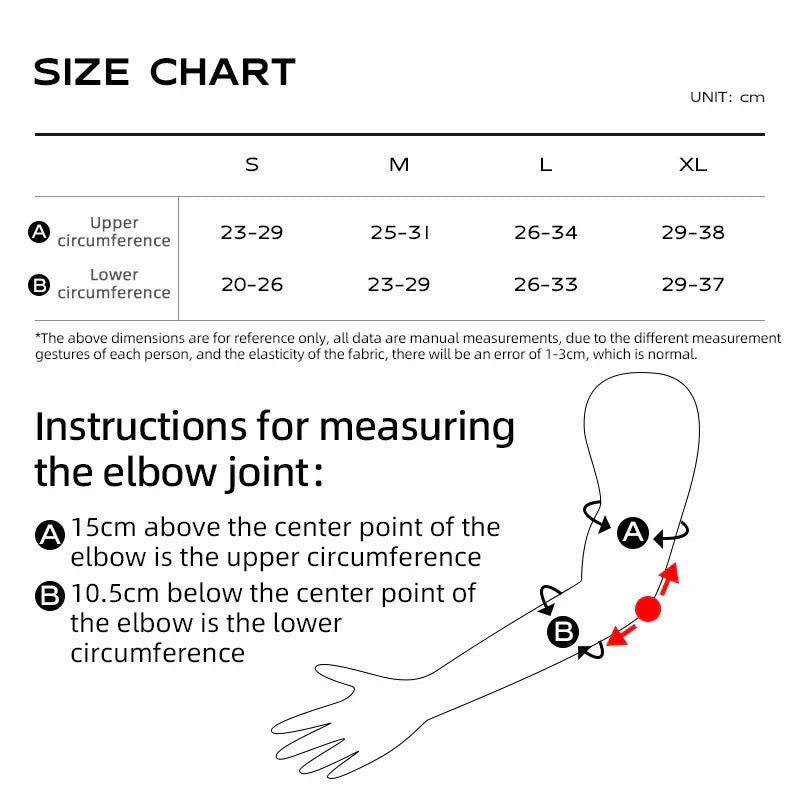 SIZE CHART

UNIT: cm

| | S | M | L | XL |
|---|---|---|---|---|
| A Upper circumference | 23-29 | 25-31 | 26-34 | 29-38 |
| B Lower circumference | 20-26 | 23-29 | 26-33 | 29-37 |

*The above dimensions are for reference only, all data are manual measurements, due to the different measurement gestures of each person, and the elasticity of the fabric, there will be an error of 1-3cm, which is normal.

Instructions for measuring the elbow joint:

A 15cm above the center point of the elbow is the upper circumference

B 10.5cm below the center point of the elbow is the lower circumference

A

B