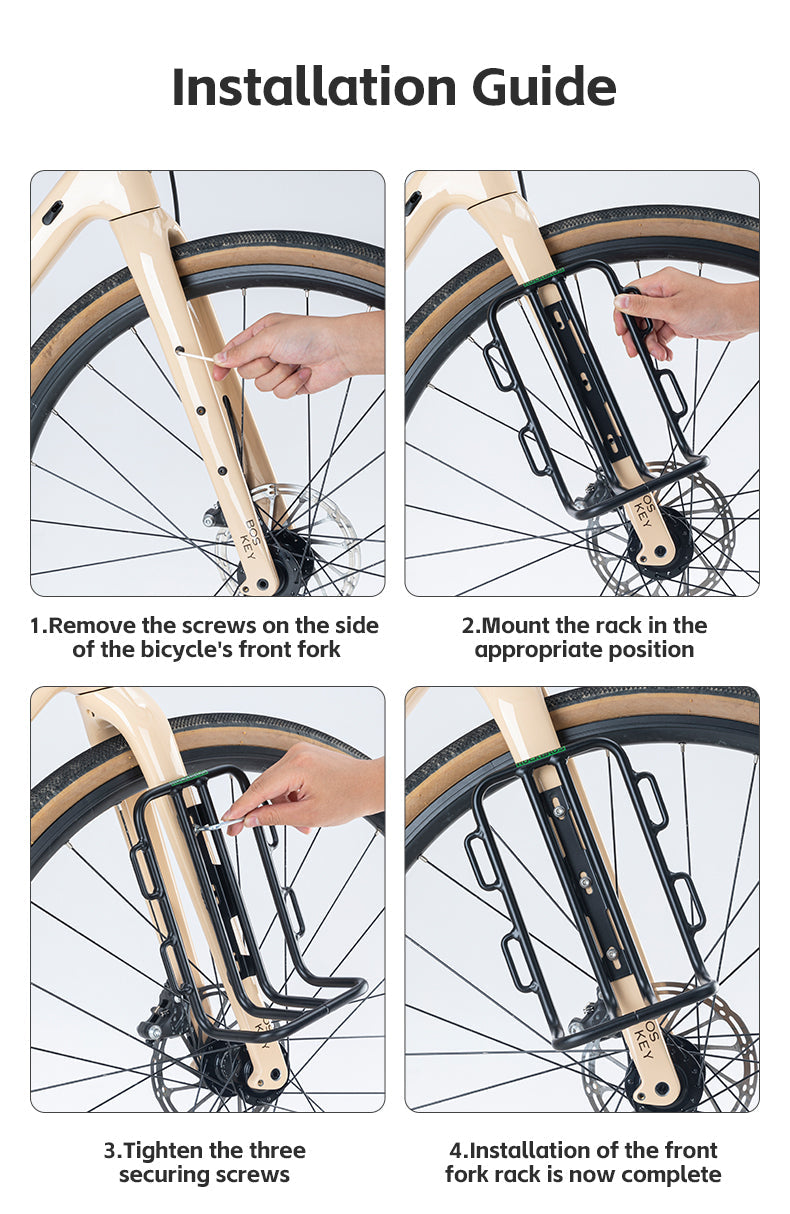 Installation Guide

BOS KEY

1.Remove the screws on the side of the bicycle's front fork

BOS KEY

2.Mount the rack in the appropriate position

KEY

3.Tighten the three securing screws

BOS KEY

4.Installation of the front fork rack is now complete