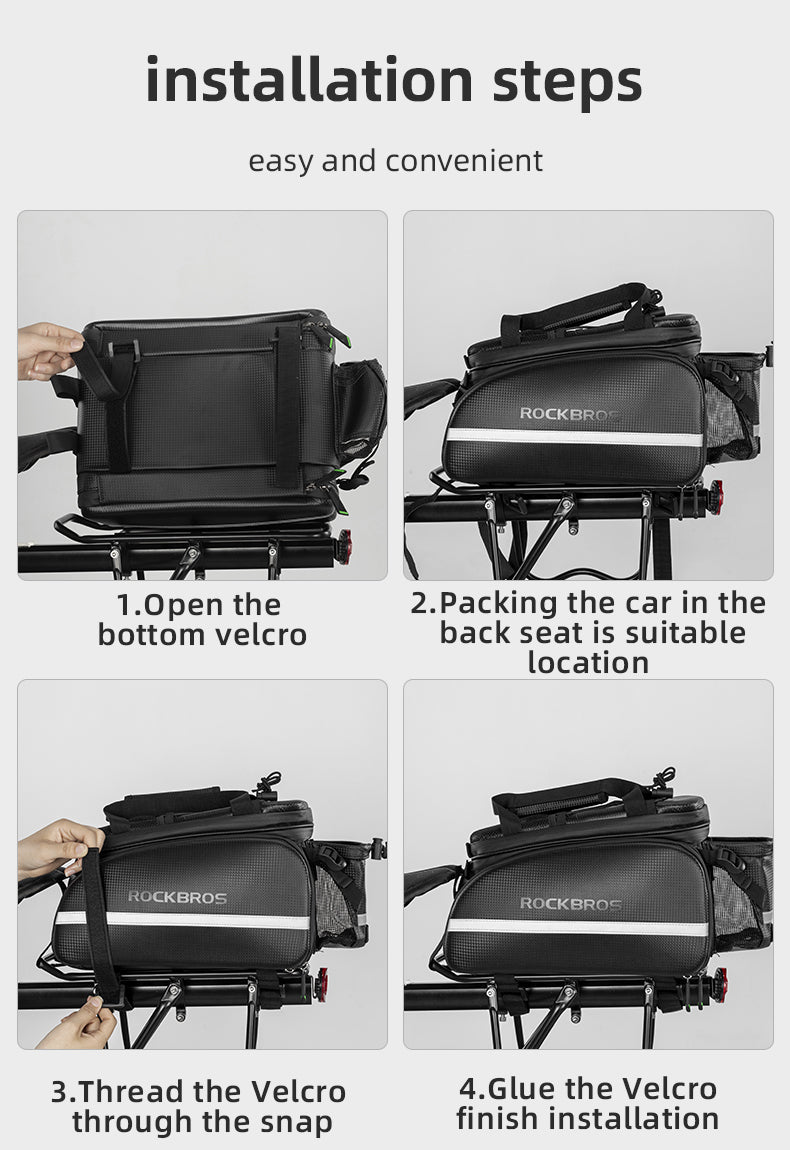 installation steps

easy and convenient

ROCKBROS

1.Open the bottom velcro

2.Packing the car in the back seat is suitable location

ROCKBROS

ROCKBROS

3.Thread the Velcro through the snap

4.Glue the Velcro finish installation