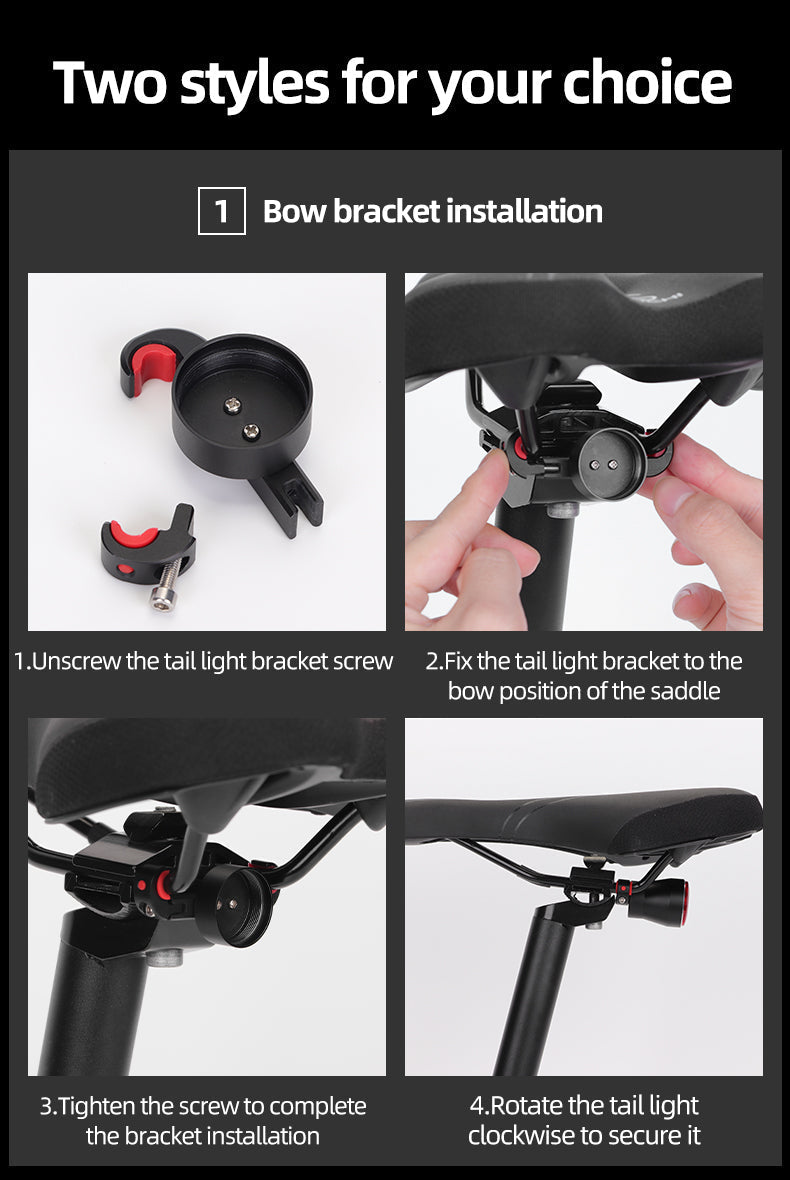 Two styles for your choice

1 Bow bracket installation

1.Unscrew the tail light bracket screw

2.Fix the tail light bracket to the bow position of the saddle

3.Tighten the screw to complete the bracket installation

4.Rotate the tail light clockwise to secure it